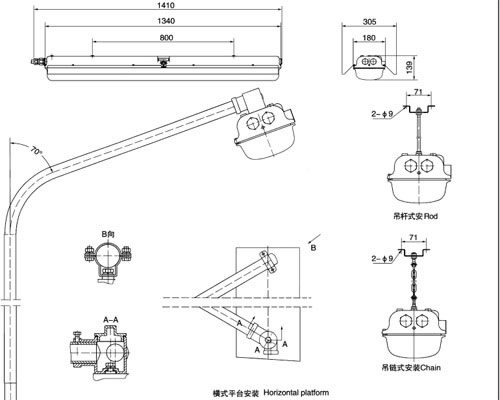 1410
1340
800
305
180
139
71
2－φ9
70°
吊杆式安 Rod
B向
B
71
2－φ9
A－A
A
A
A
吊链式安装Chain
横式平台安装 Horizontal platform